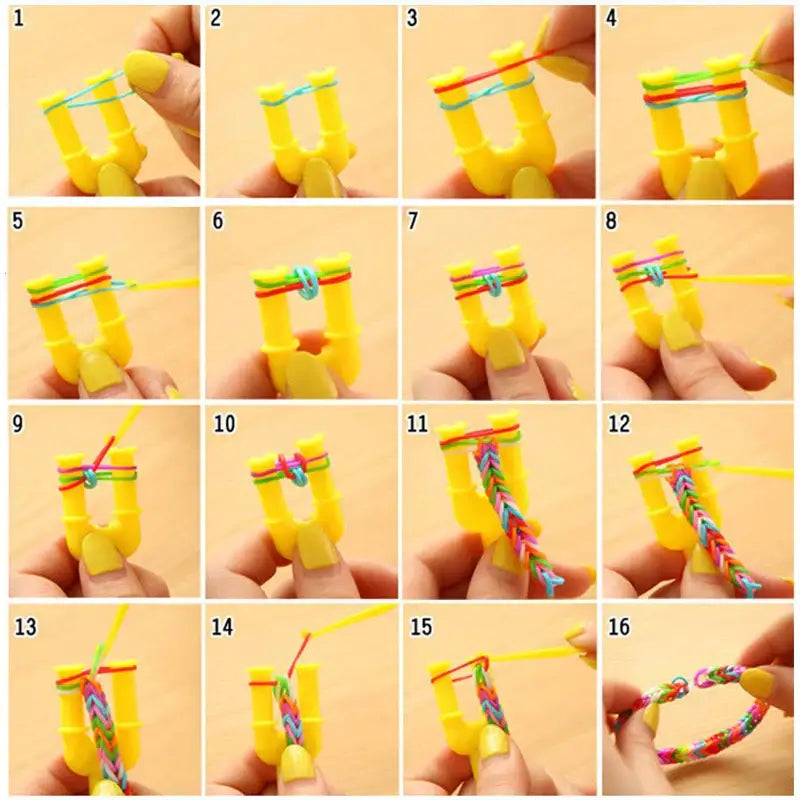 1
2
3
4
5
6
7
8
9
10
11
12
13
14
15
16